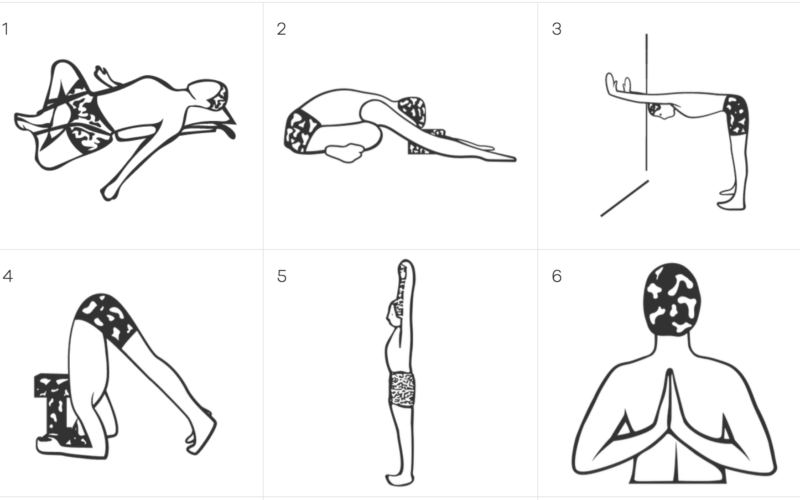 1

2

3

4

5

6